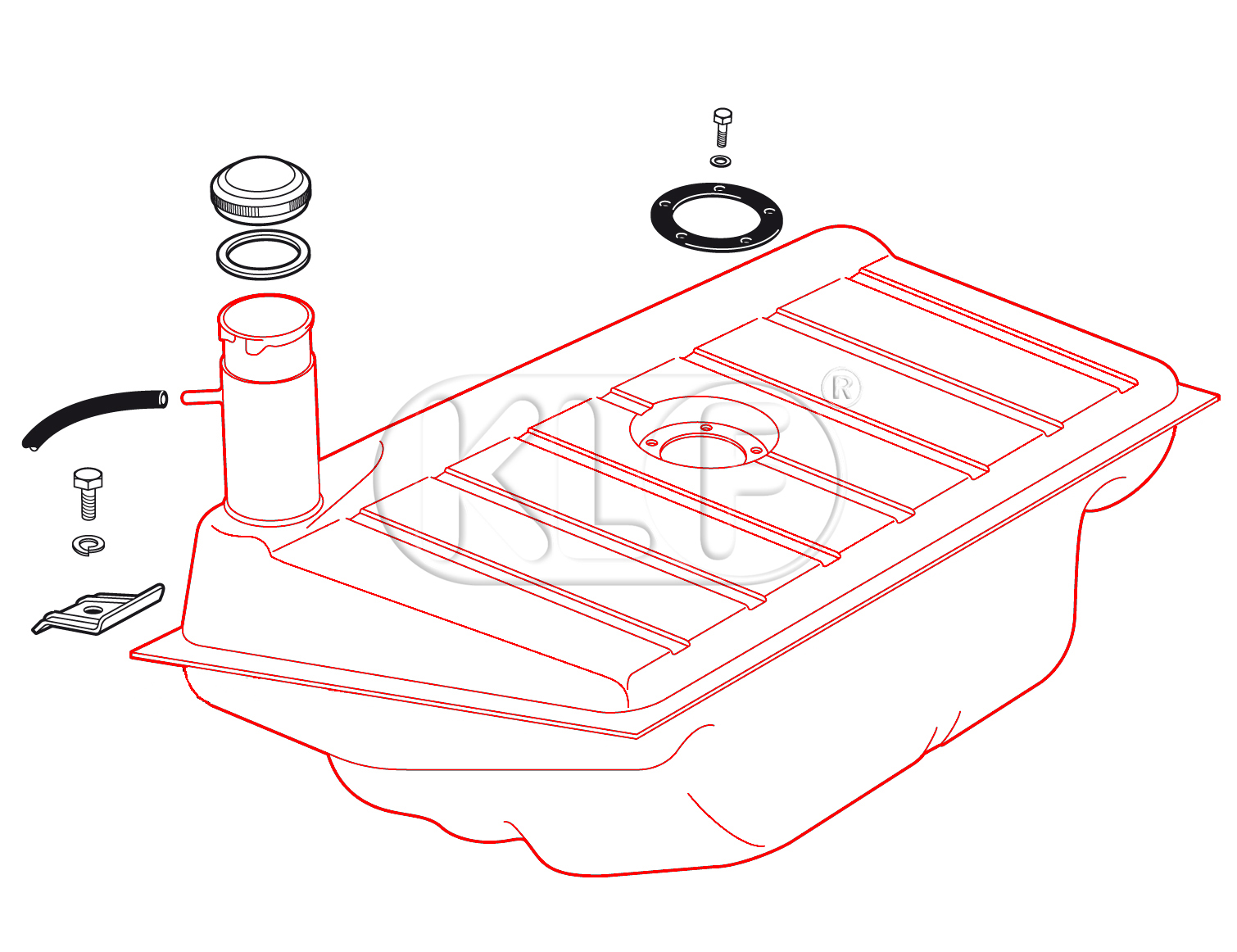 KLF®