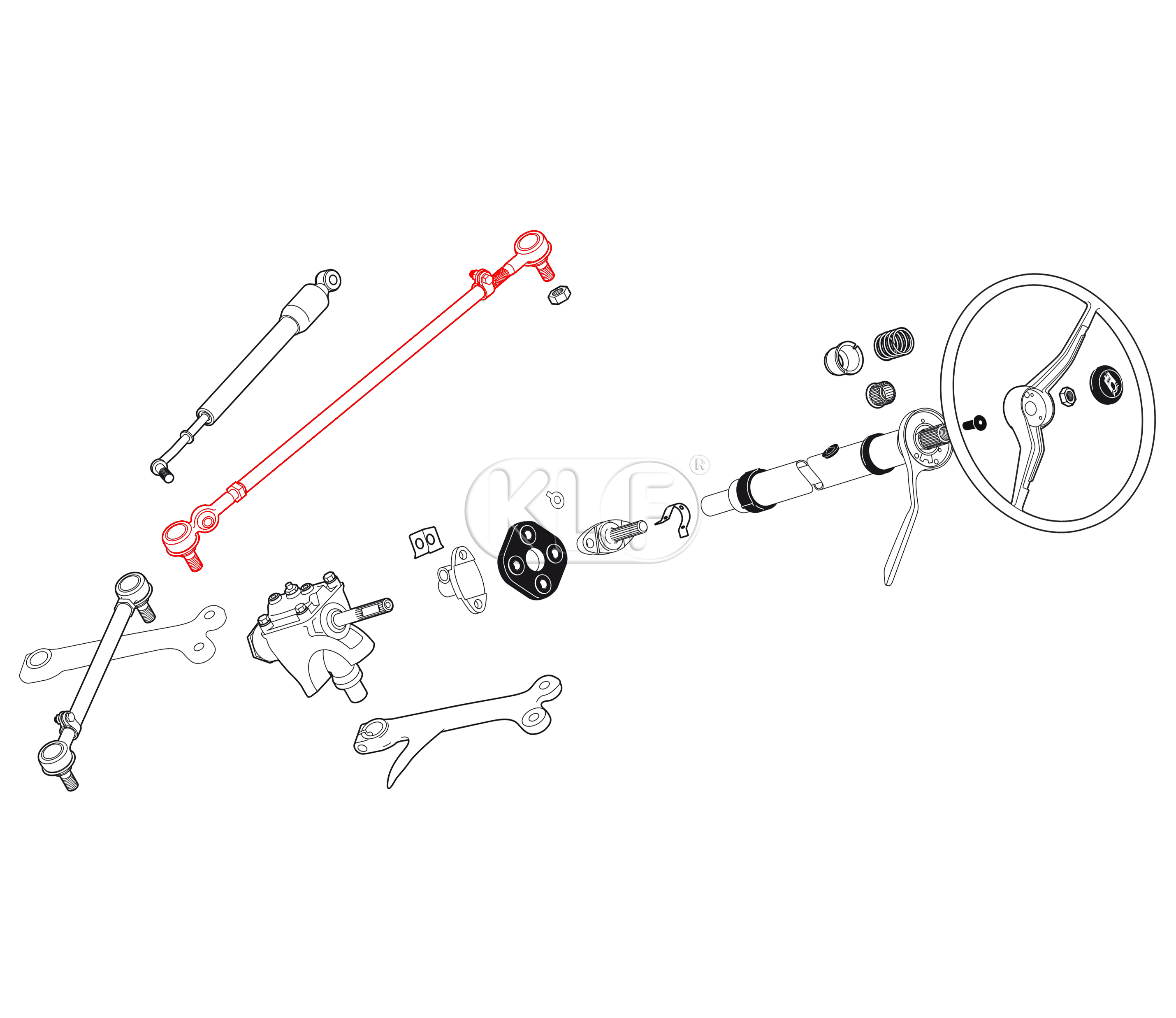 KLF®