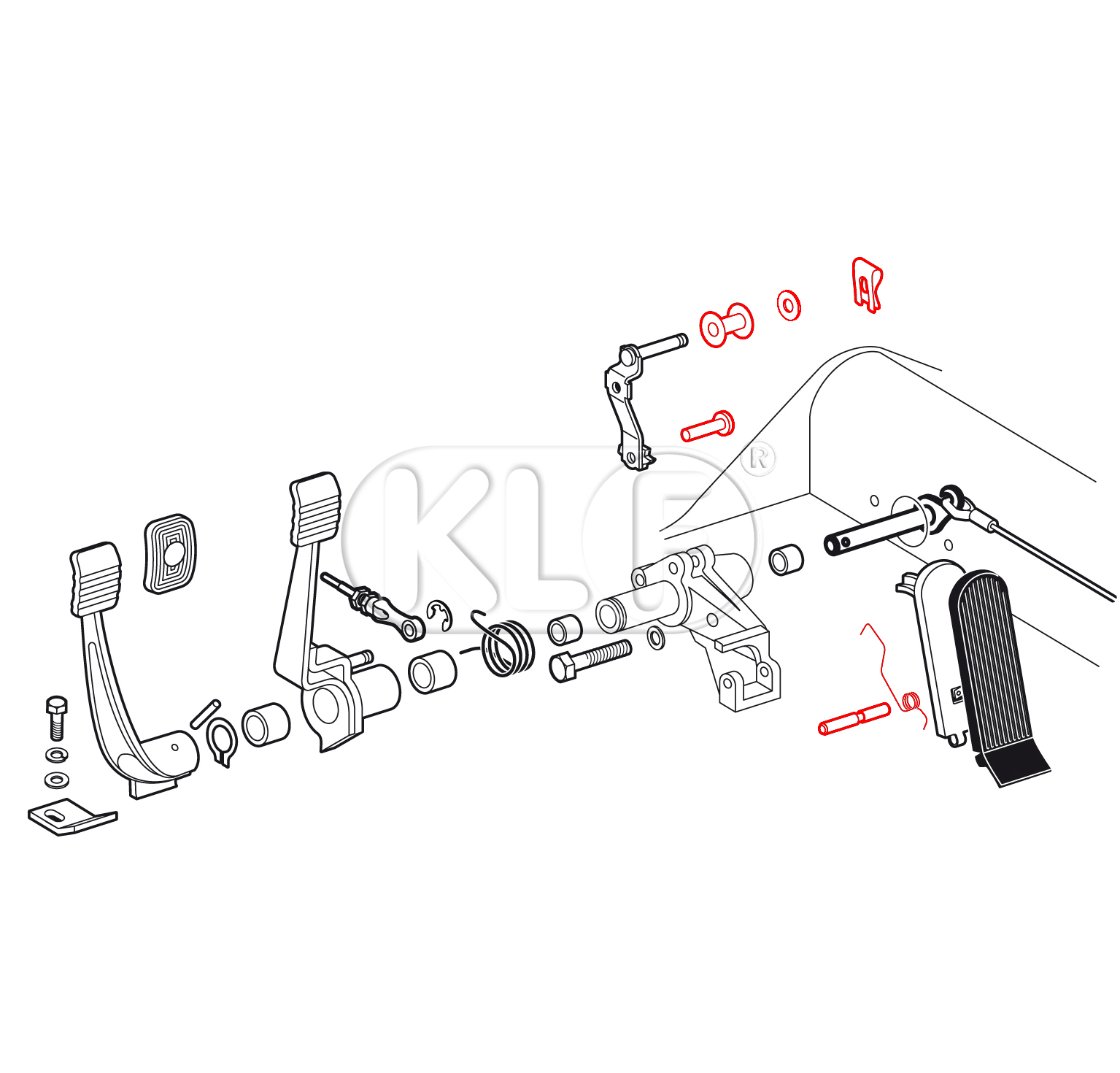 KLE®