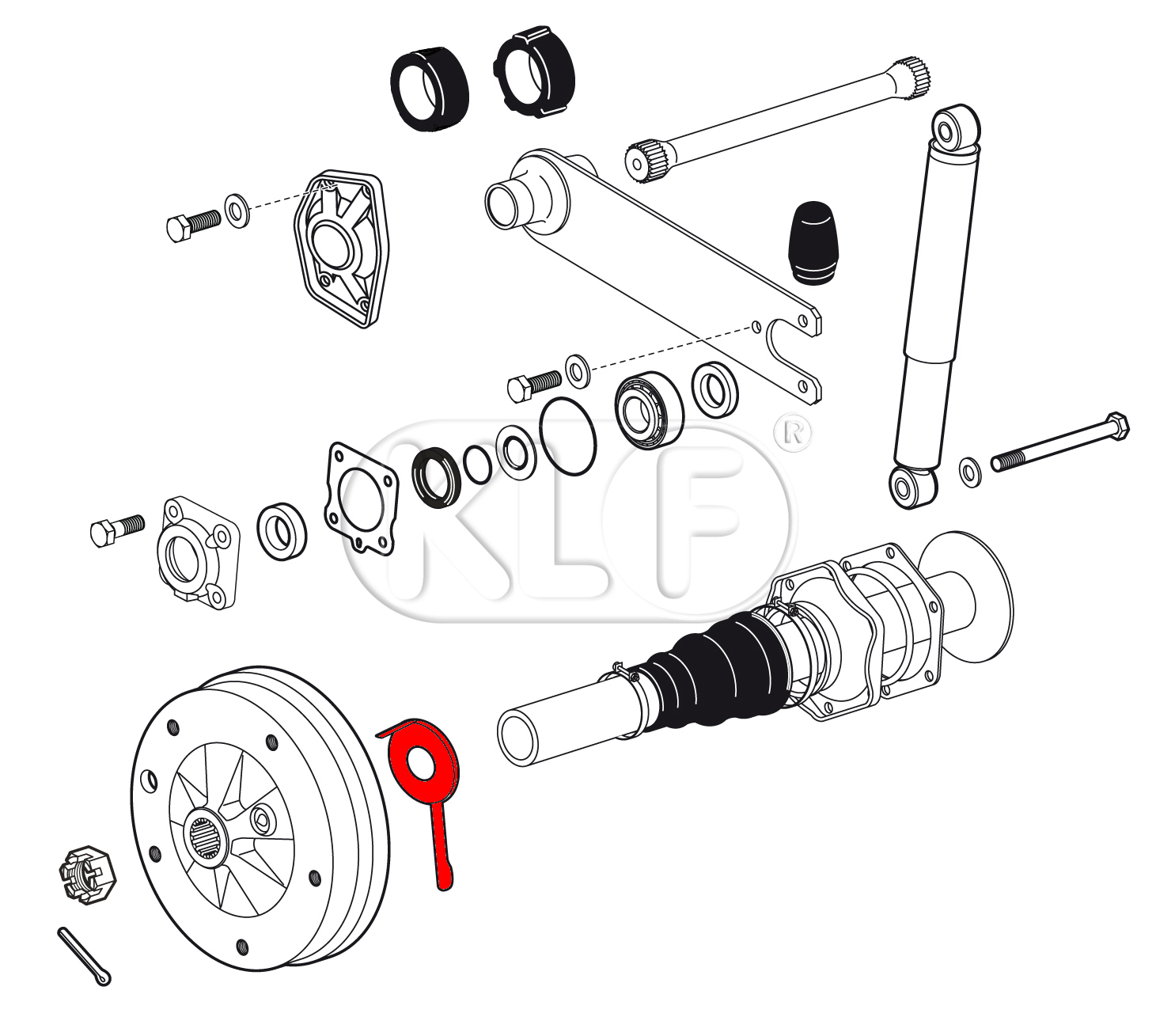 KLF®