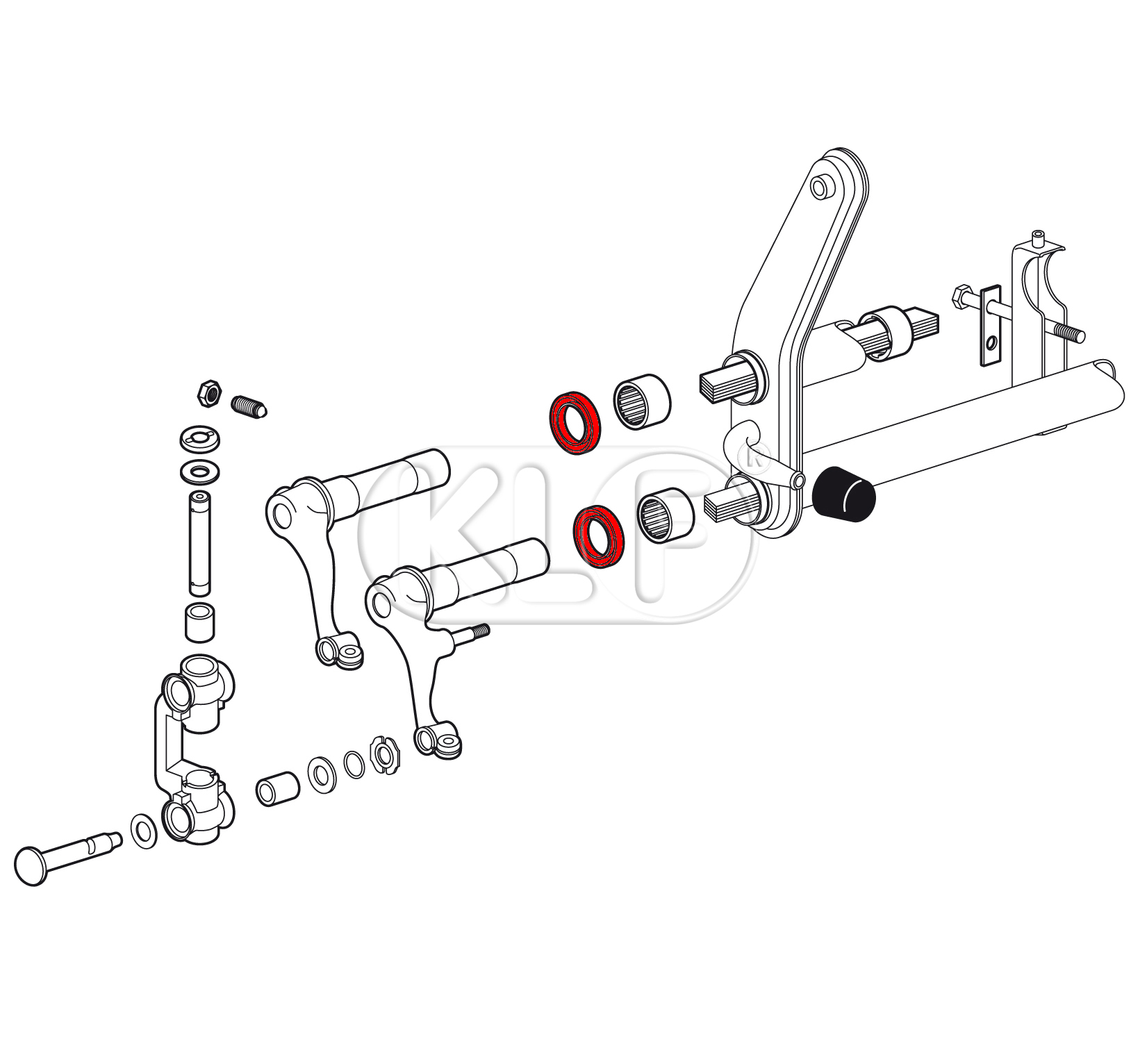 KLP®