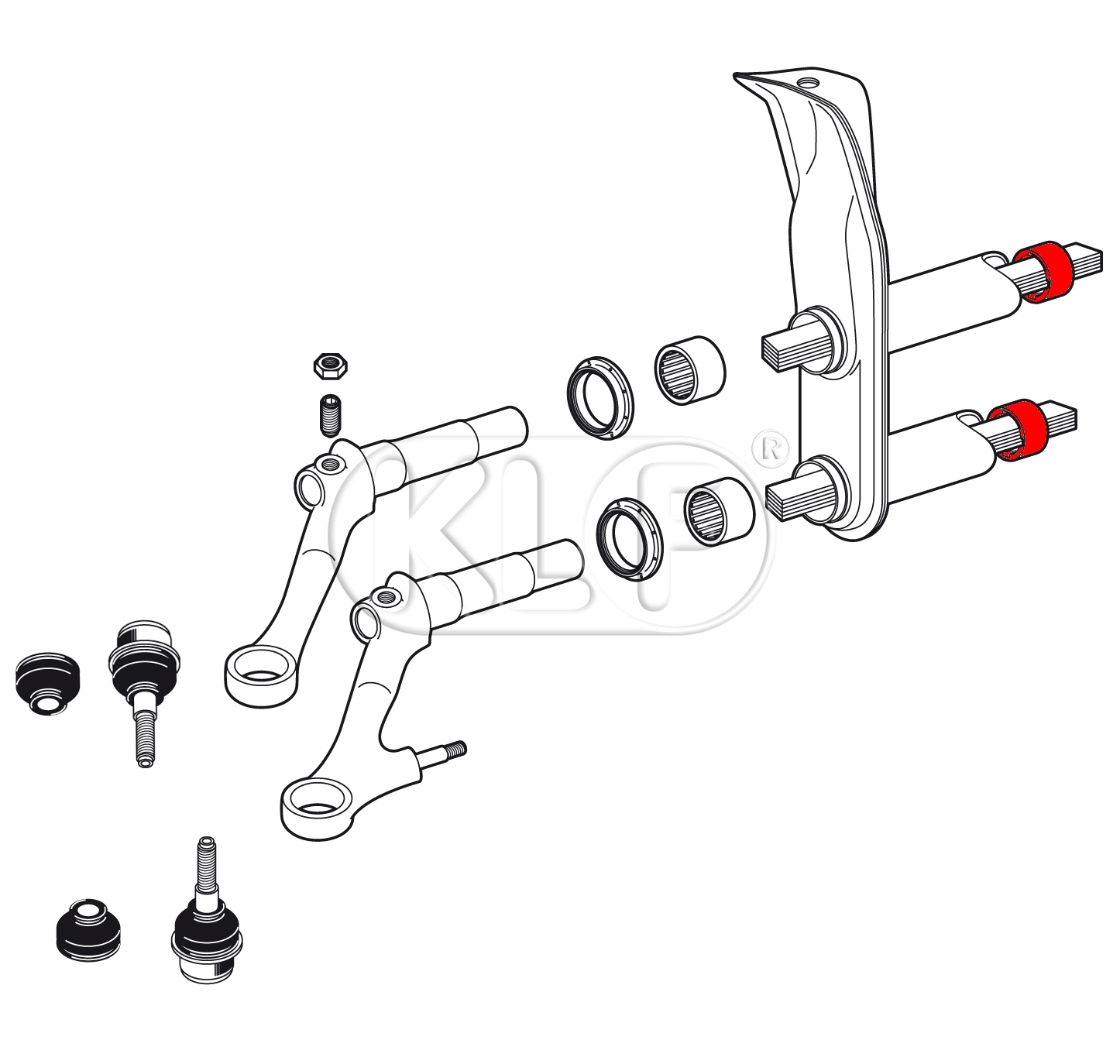 KLP ®